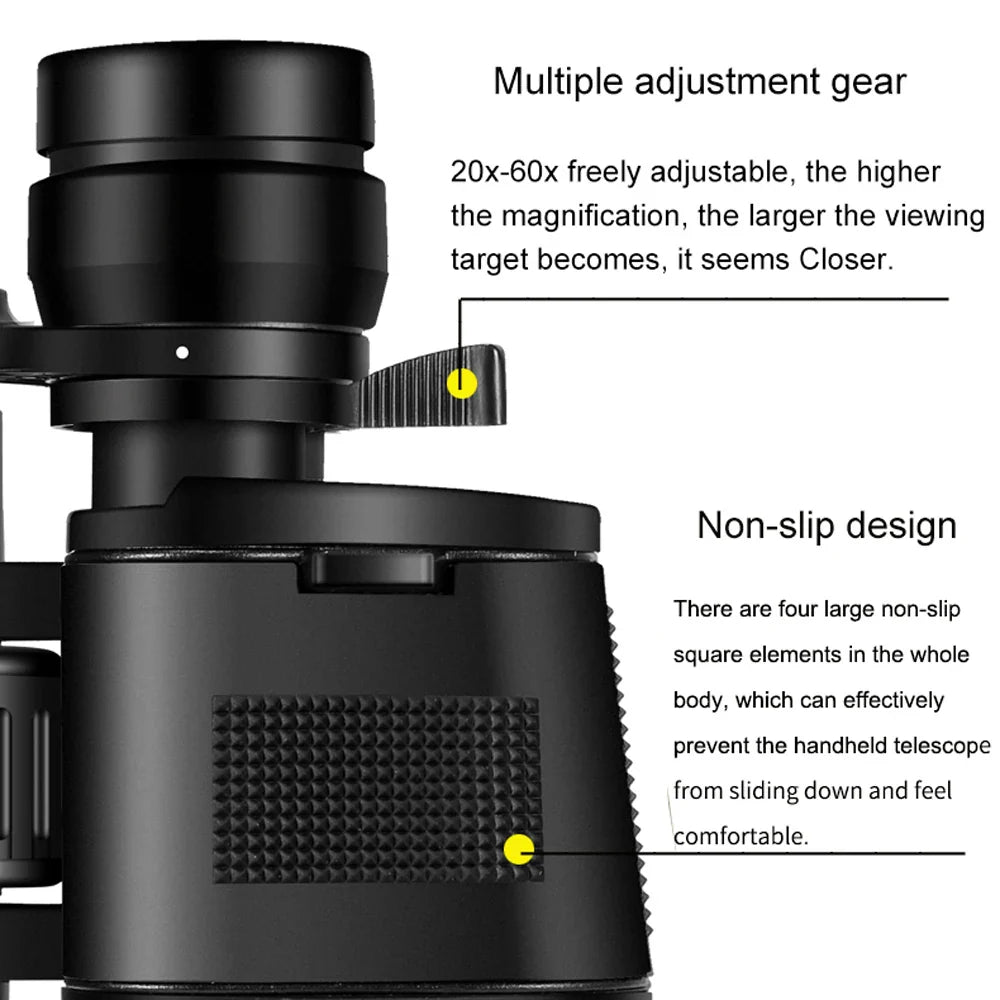 Multiple adjustment gear

20x-60x freely adjustable, the higher the magnification, the larger the viewing target becomes, it seems Closer.

Non-slip design

There are four large non-slip square elements in the whole body, which can effectively prevent the handheld telescope from sliding down and feel comfortable.