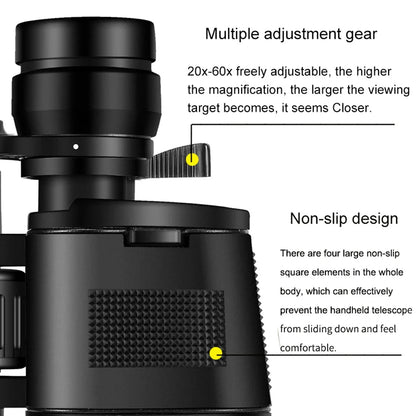 Multiple adjustment gear

20x-60x freely adjustable, the higher the magnification, the larger the viewing target becomes, it seems Closer.

Non-slip design

There are four large non-slip square elements in the whole body, which can effectively prevent the handheld telescope from sliding down and feel comfortable.