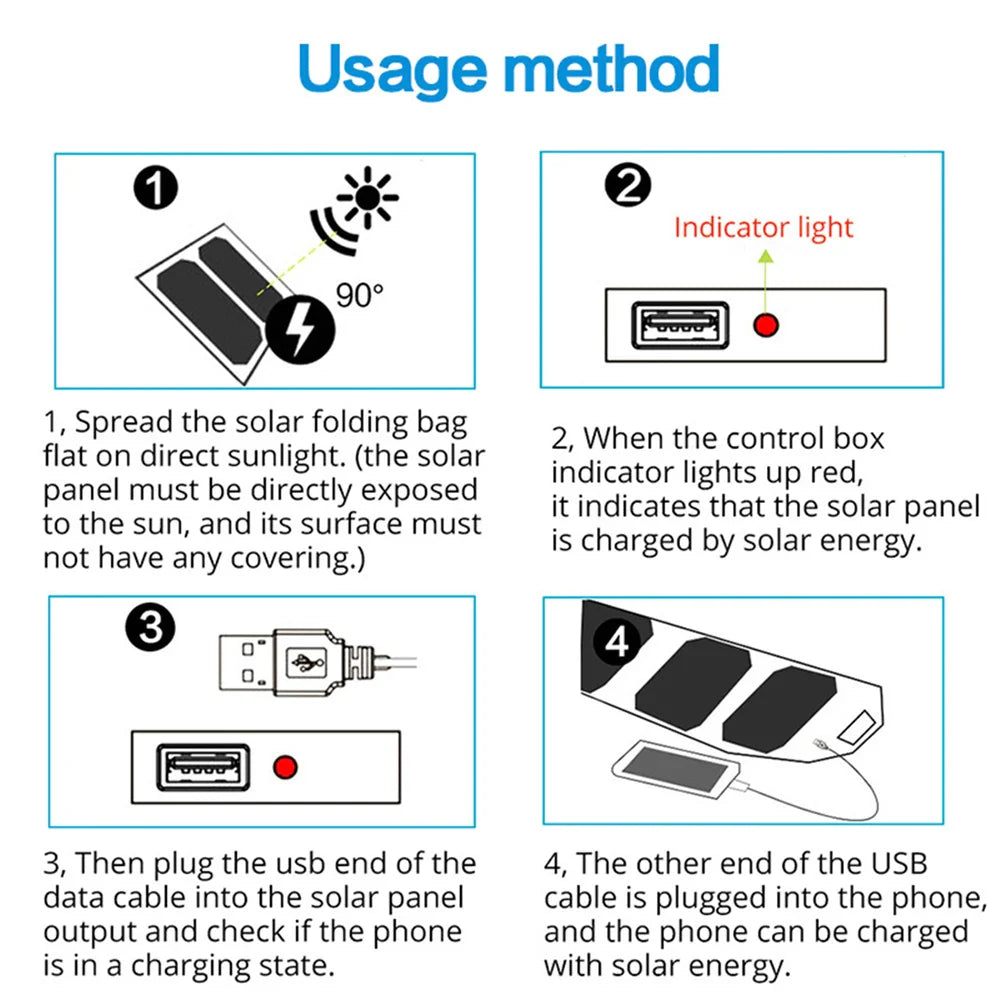 Usage method

1

90°

1, Spread the solar folding bag flat on direct sunlight. (the solar panel must be directly exposed to the sun, and its surface must not have any covering.)

2

Indicator light

2, When the control box indicator lights up red, it indicates that the solar panel is charged by solar energy.

3

3, Then plug the usb end of the data cable into the solar panel output and check if the phone is in a charging state.

4

4, The other end of the USB cable is plugged into the phone, and the phone can be charged with solar energy.