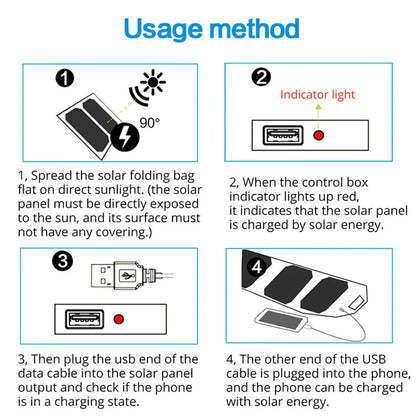 Usage method

1

90°

1, Spread the solar folding bag flat on direct sunlight. (the solar panel must be directly exposed to the sun, and its surface must not have any covering.)

2

Indicator light

2, When the control box indicator lights up red, it indicates that the solar panel is charged by solar energy.

3

3, Then plug the usb end of the data cable into the solar panel output and check if the phone is in a charging state.

4

4, The other end of the USB cable is plugged into the phone, and the phone can be charged with solar energy.